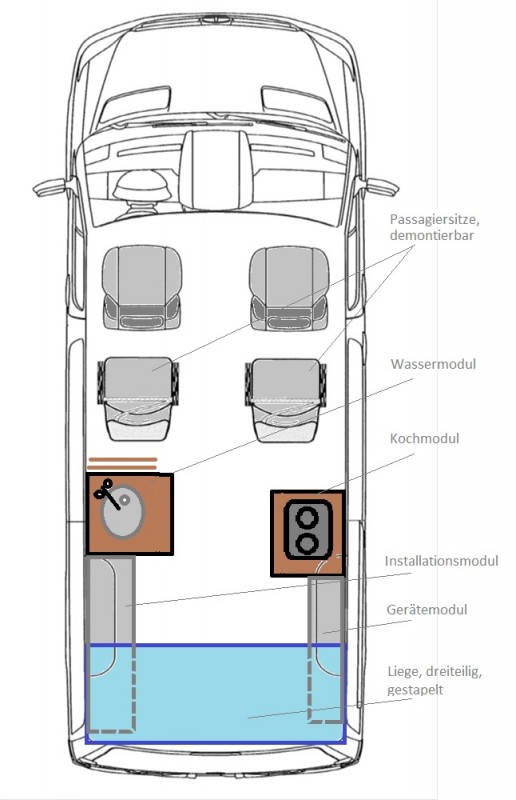 Passagiersitze, demontierbar

Wassermodul

Kochmodul

Installationsmodul

Gerätemodul

Liege, dreiteilig, gestapelt